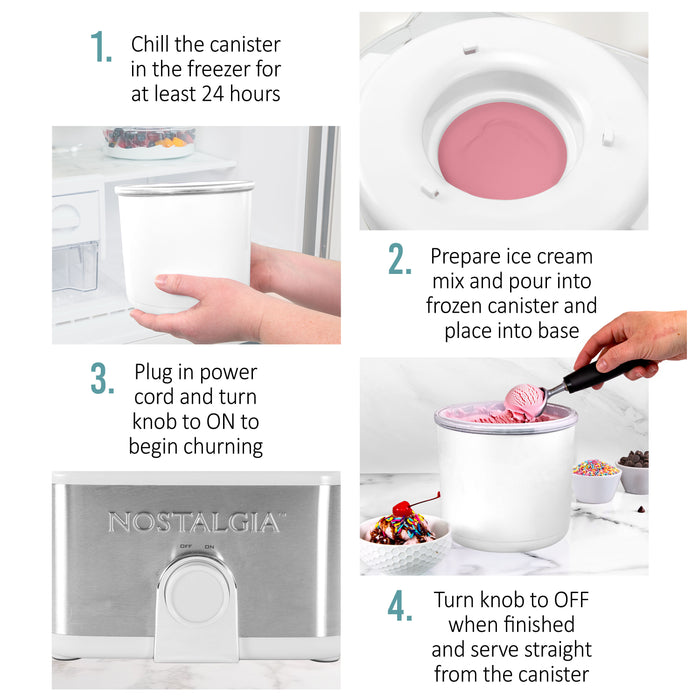 1. Chill the canister in the freezer for at least 24 hours

2. Prepare ice cream mix and pour into frozen canister and place into base

3. Plug in power cord and turn knob to ON to begin churning

NOSTALGIA™

OFF ON

4. Turn knob to OFF when finished and serve straight from the canister