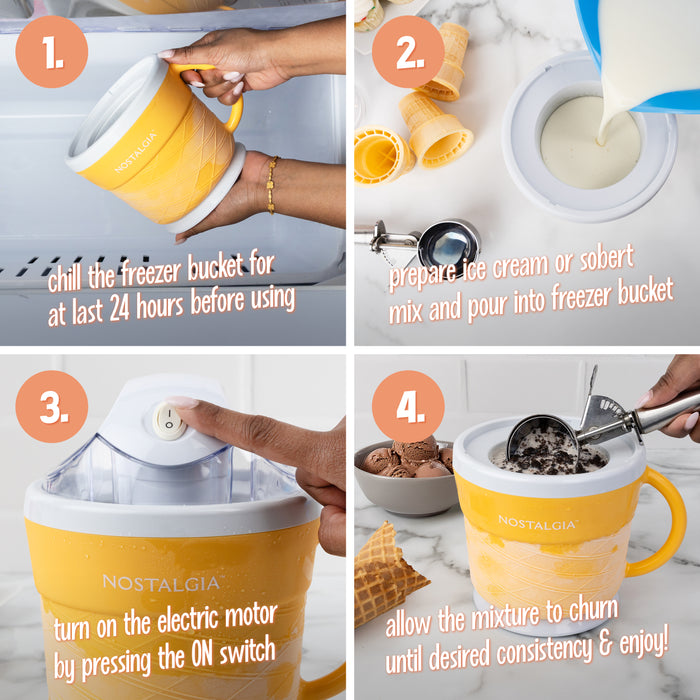 1.

NOSTALGIA

chill the freezer bucket for at last 24 hours before using

2.

prepare ice cream or sobert mix and pour into freezer bucket

3.

NOSTALGIA

turn on the electric motor by pressing the ON switch

4.

NOSTALGIA

allow the mixture to churn until desired consistency & enjoy!